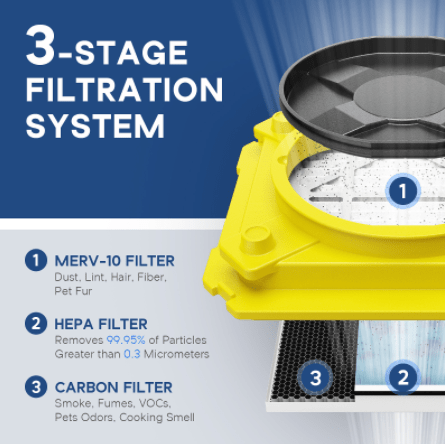 3-STAGE FILTRATION SYSTEM

1

1 MERV-10 FILTER
Dust, Lint, Hair, Fiber, Pet Fur

2 HEPA FILTER
Removes 99.95% of Particles Greater than 0.3 Micrometers

3 CARBON FILTER
Smoke, Fumes, VOCs, Pets Odors, Cooking Smell

3

2